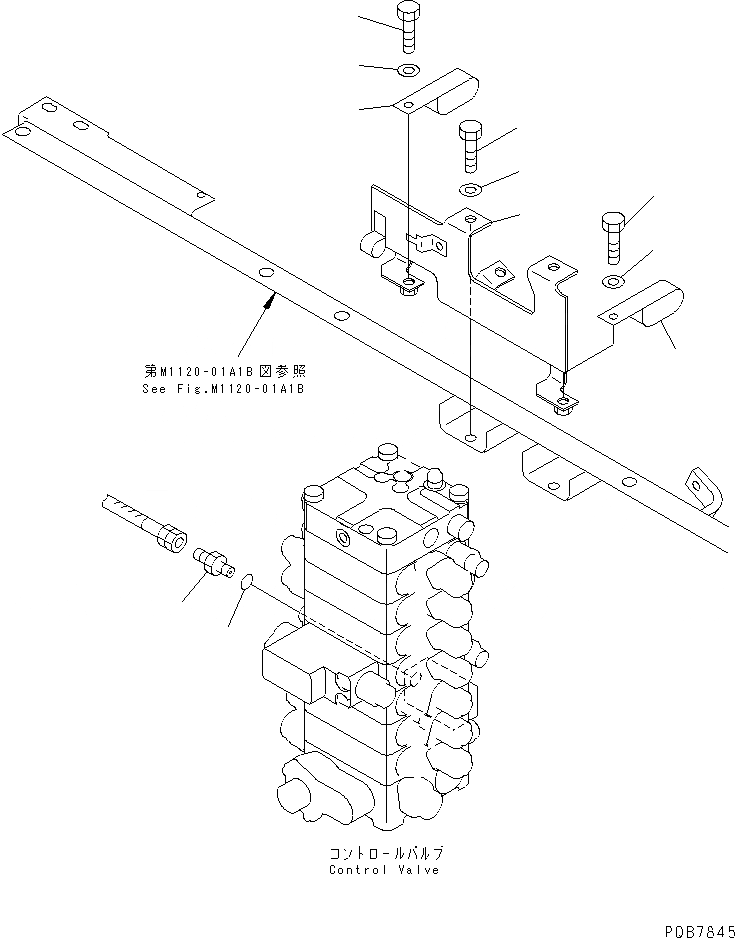 第M1120-01A1B図参照
See Fig.M1120-01A1B

コントロールバルブ
Control Valve

P0B7845