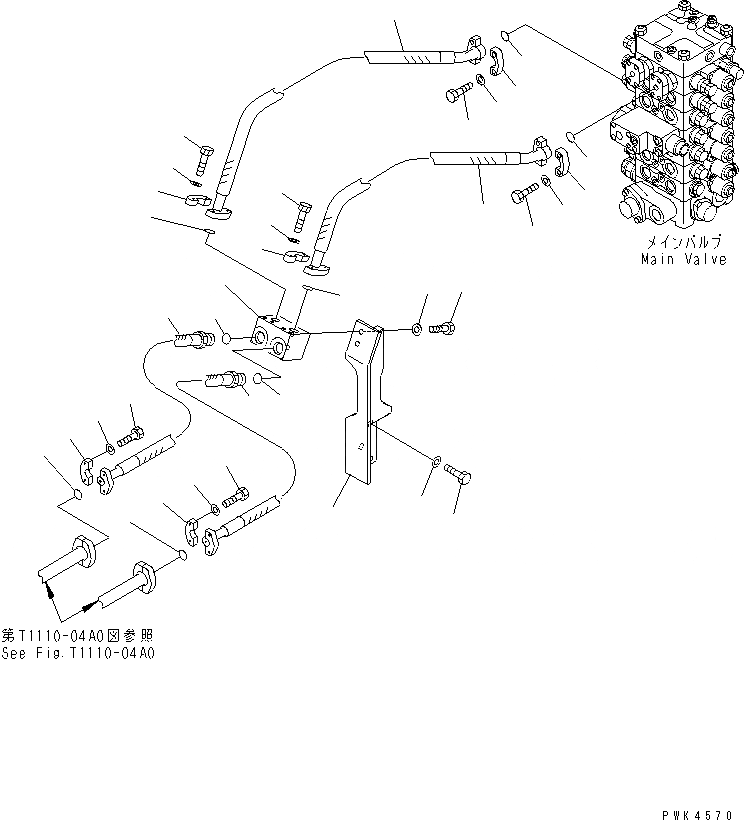 メインバルブ
Main Valve

第T1110-04A0図参照
See Fig.T1110-04A0

PWK4570