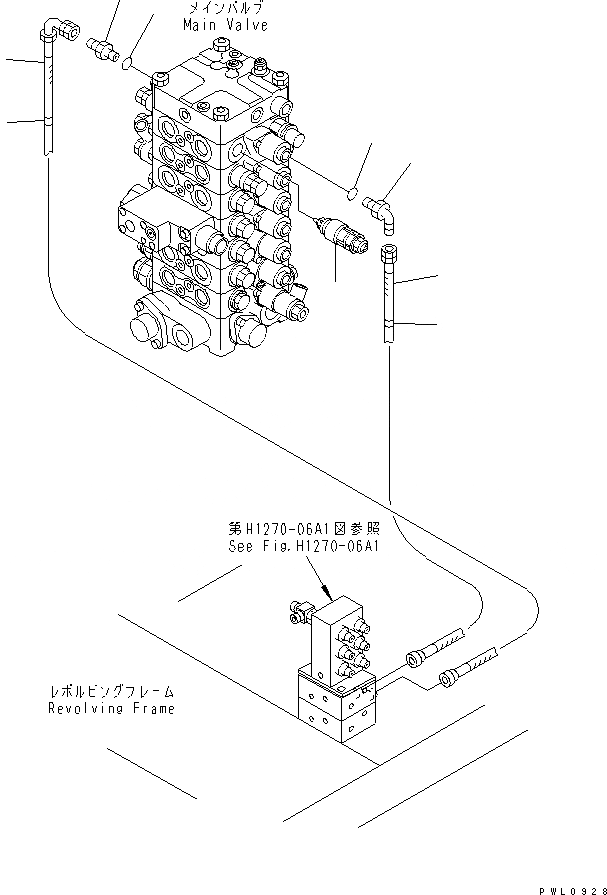 メインバルブ
Main Valve

第H1270-06A1図参照
See Fig.H1270-06A1

レボルビングフレーム
Revolving Frame

PWL0928