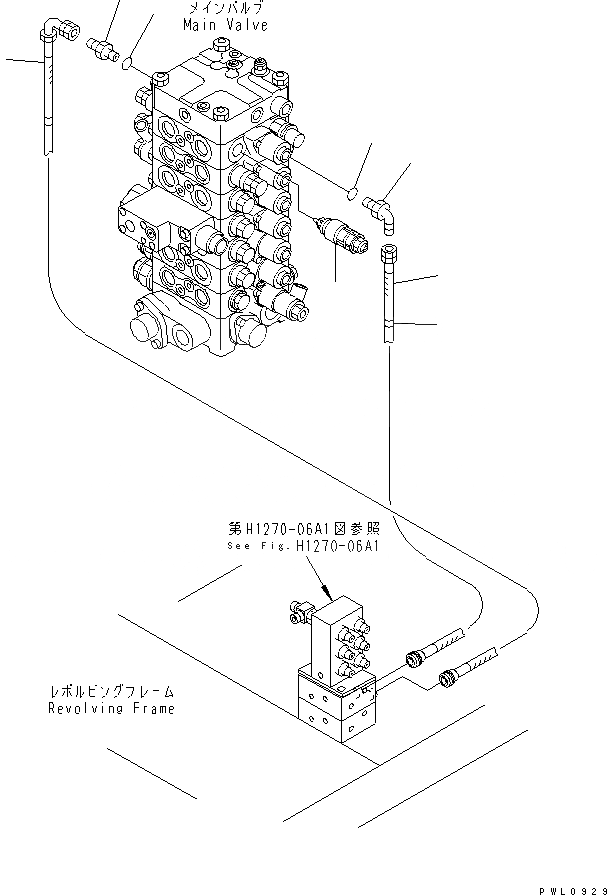 メインバルブ
Main Valve

第H1270-06A1図参照
See Fig. H1270-06A1

レボルビングフレーム
Revolving Frame

PWL0929