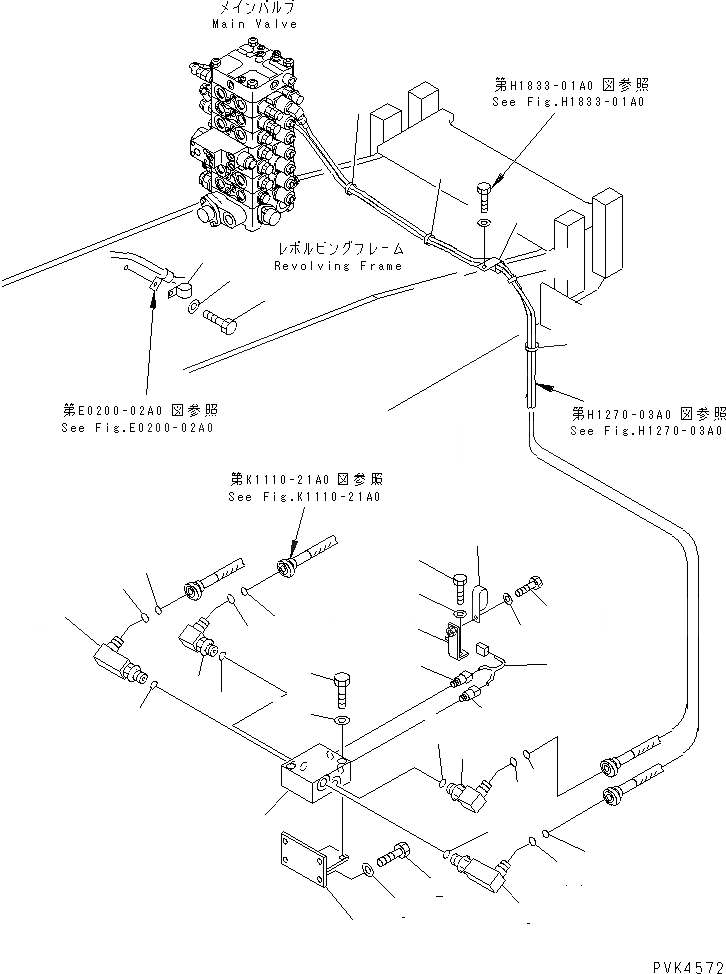 メインバルブ
Main Valve

第H1833-01A0 図参照
See Fig.H1833-01A0

レボルビングフレーム
Revolving Frame

第E0200-02A0 図参照
See Fig.E0200-02A0

第H1270-03A0 図参照
See Fig.H1270-03A0

第K1110-21A0 図参照
See Fig.K1110-21A0

PVK4572