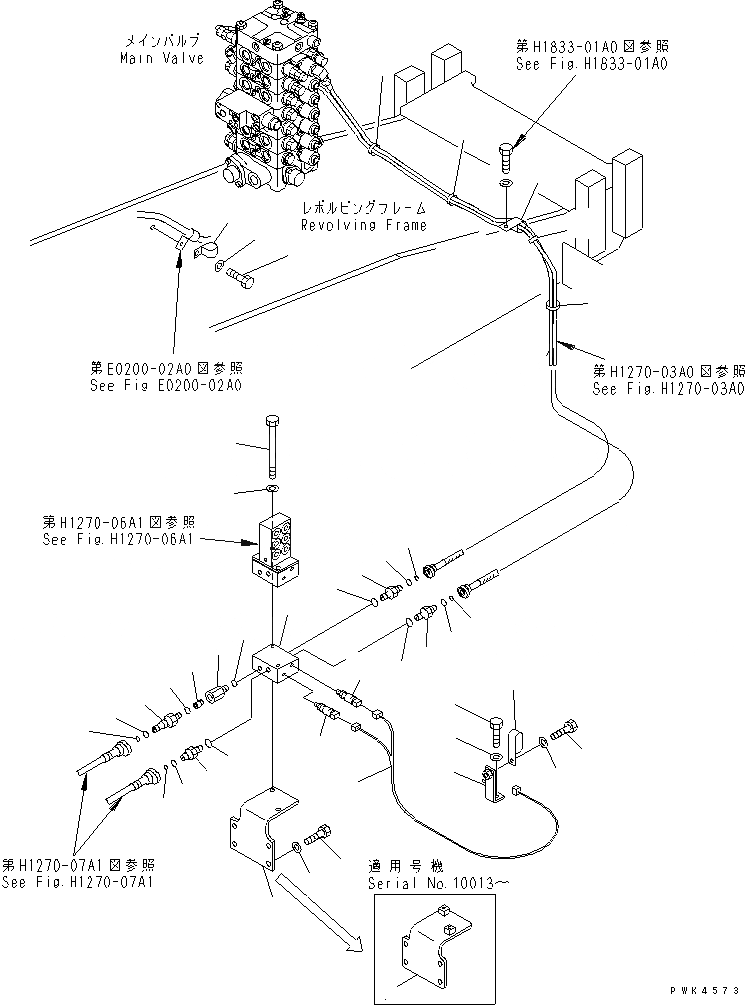 メインバルブ
Main Valve

第H1833-01A0図参照
See Fig.H1833-01A0

レボルビングフレーム
Revolving Frame

第E0200-02A0図参照
See Fig E0200-02A0

第H1270-03A0図参照
See Fig.H1270-03A0

第H1270-06A1図参照
See Fig.H1270-06A1

第H1270-07A1図参照
See Fig.H1270-07A1

適用号機
Serial No.10013～

PWK4573