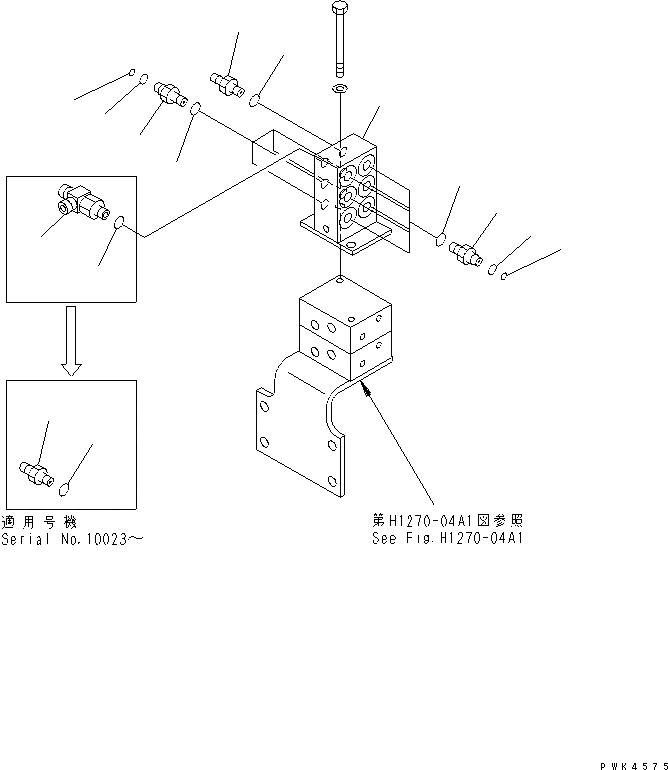 適用号機
Serial No.10023～

第H1270-04A1図参照
See Fig.H1270-04A1

PWK4575