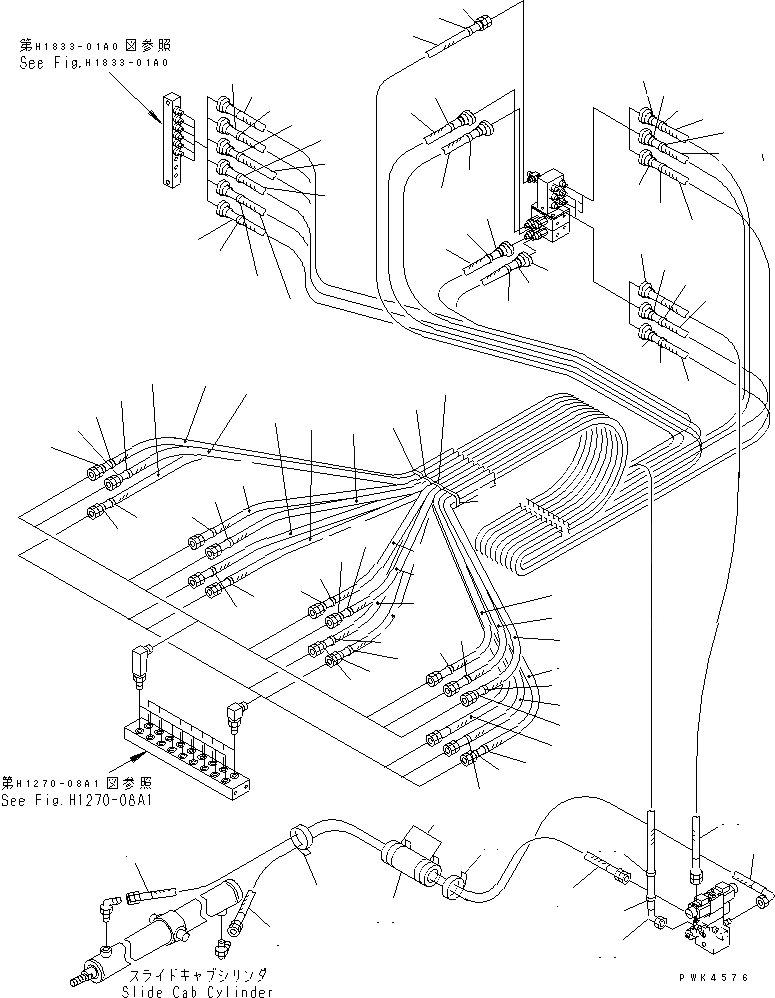 第H1833-01A0図参照
See Fig.H1833-01A0

第H1270-08A1図参照
See Fig.H1270-08A1

スライドキャブシリンダ
Slide Cab Cylinder

PWK4576