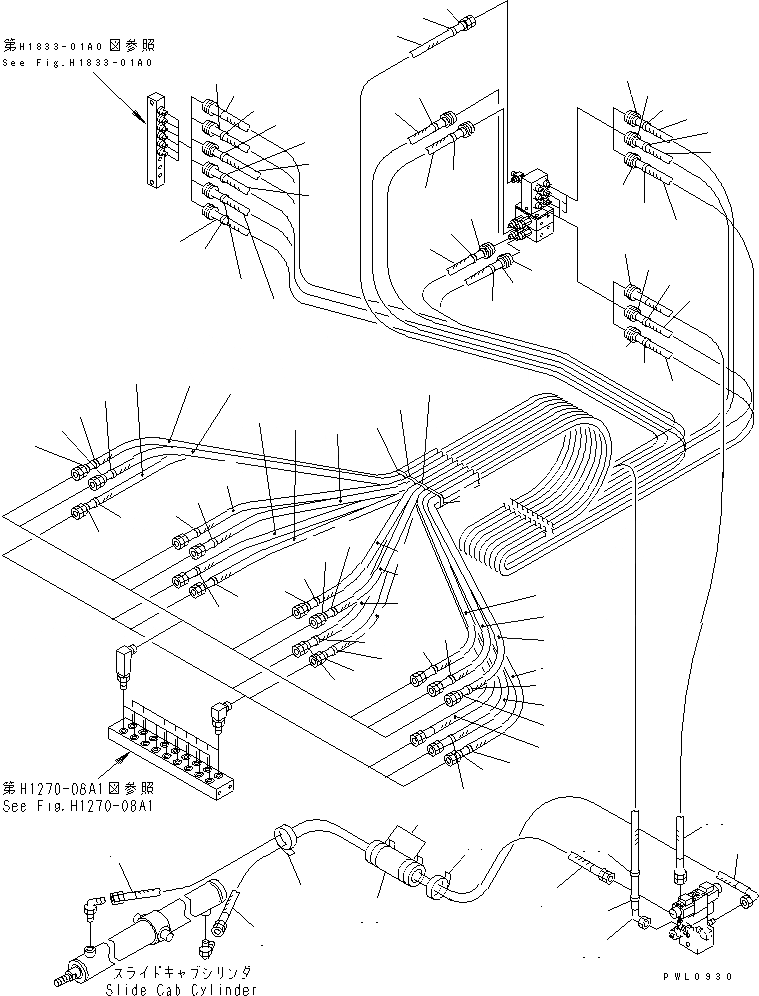 第H1833-01A0図参照
See Fig.H1833-01A0

第H1270-08A1図参照
See Fig.H1270-08A1

スライドキャブシリンダ
Slide Cab Cylinder

PWL0930