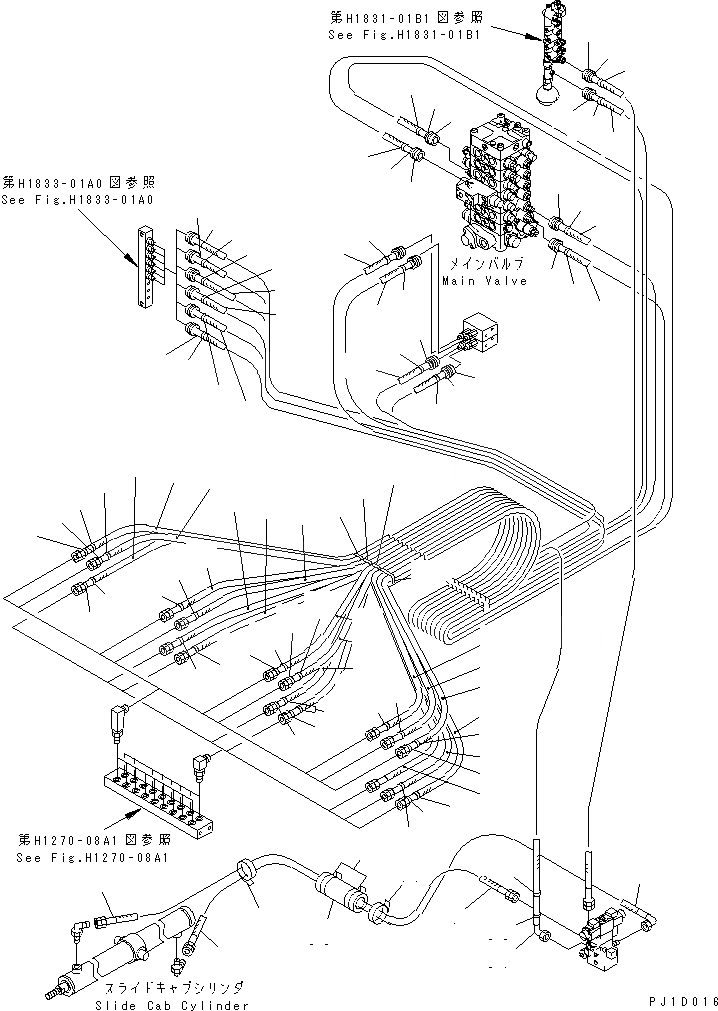 第H1831-01B1 図参照
See Fig.H1831-01B1

第H1833-01A0 図参照
See Fig.H1833-01A0

メインバルブ
Main Valve

第H1270-08A1 図参照
See Fig.H1270-08A1

スライドキャブシリンダ
Slide Cab Cylinder

PJ1D016