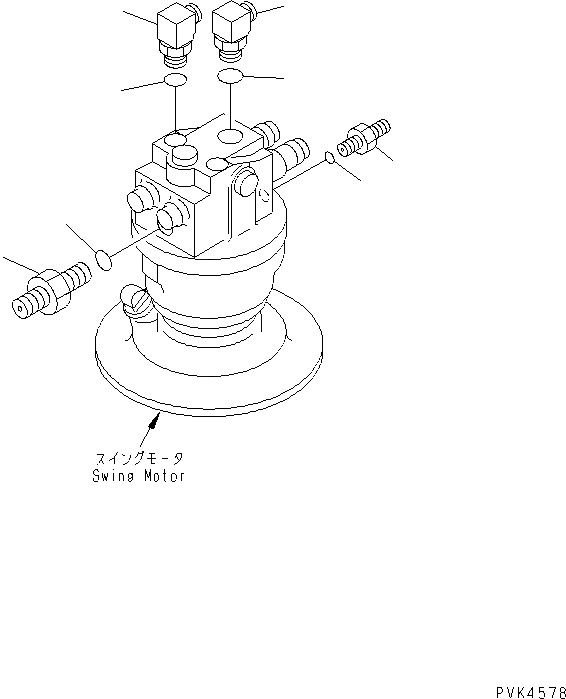 スイングモータ
Swing Motor

PVK4578