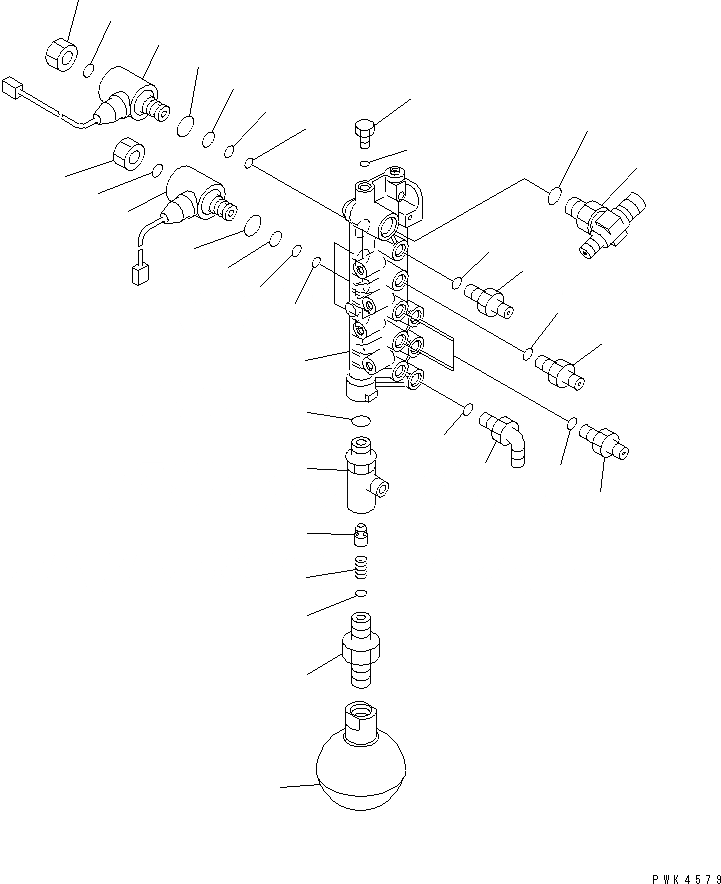 PWK4579