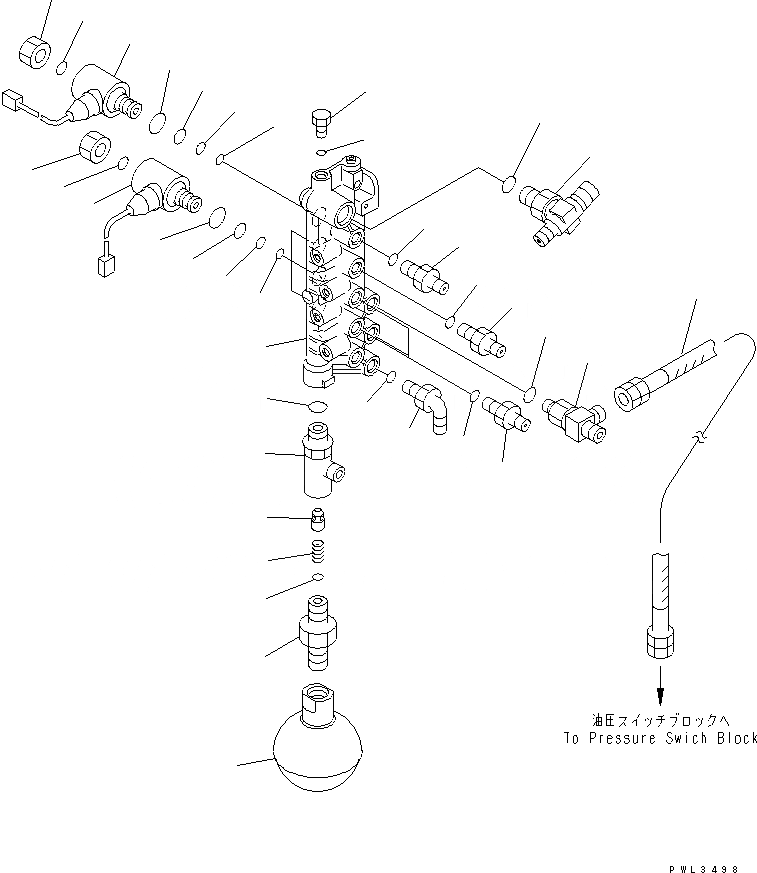 油圧スイッチブロックへ
To Pressure Swich Block

PWL3498