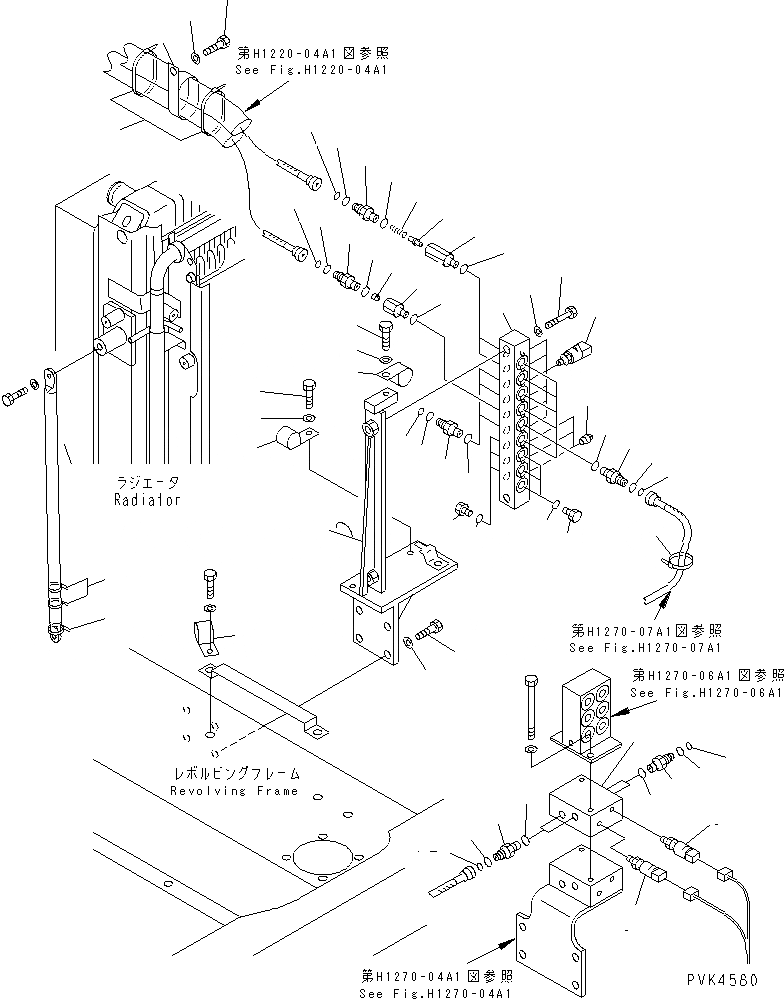 第H1220-04A1図参照
See Fig.H1220-04A1

ラジエータ
Radiator

第H1270-07A1図参照
See Fig.H1270-07A1

第H1270-06A1図参照
See Fig.H1270-06A1

レボルビングフレーム
Revolving Frame

第H1270-04A1図参照
See Fig.H1270-04A1

PVK4580