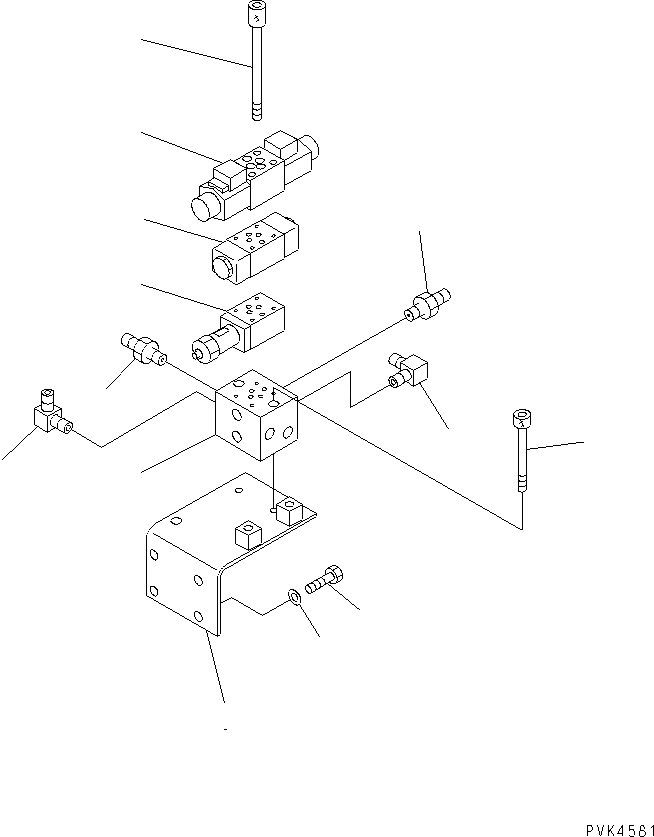 PVK4581