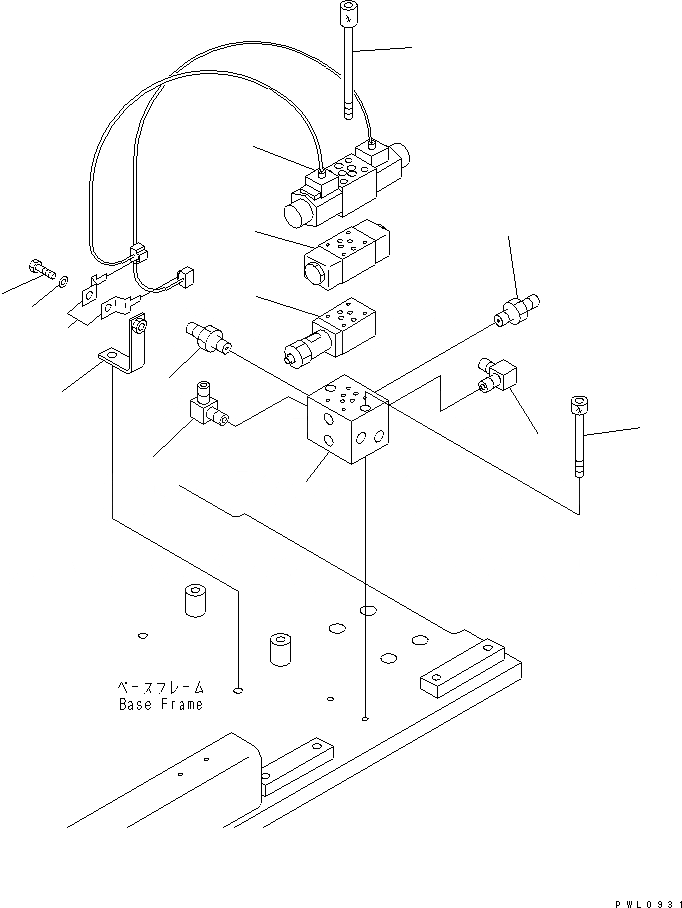 ベースフレーム
Base Frame

PWL0931