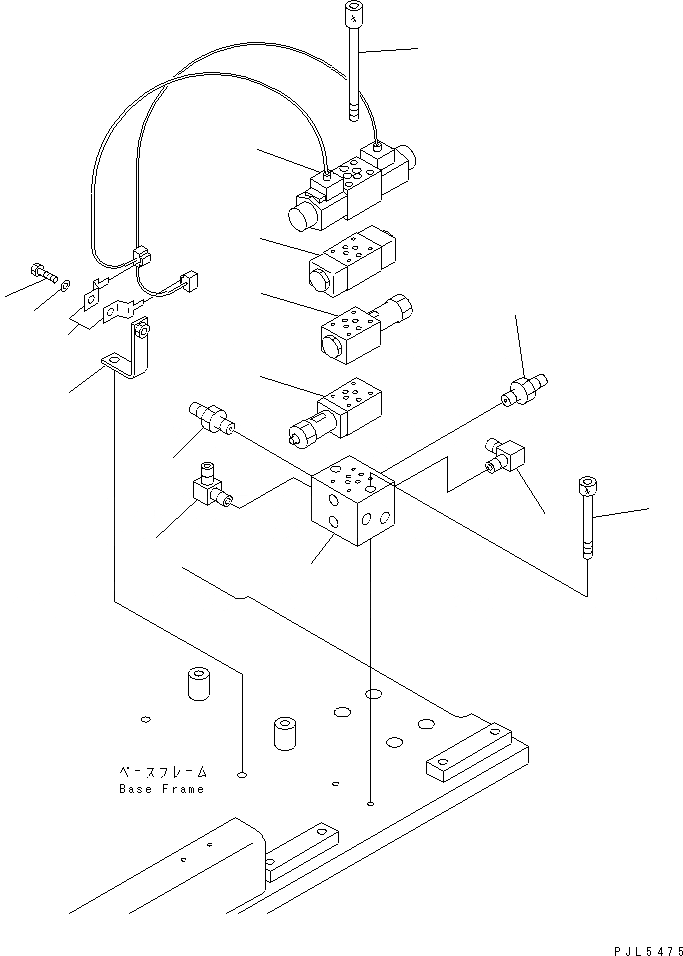 ベースフレーム
Base Frame

PJL5475