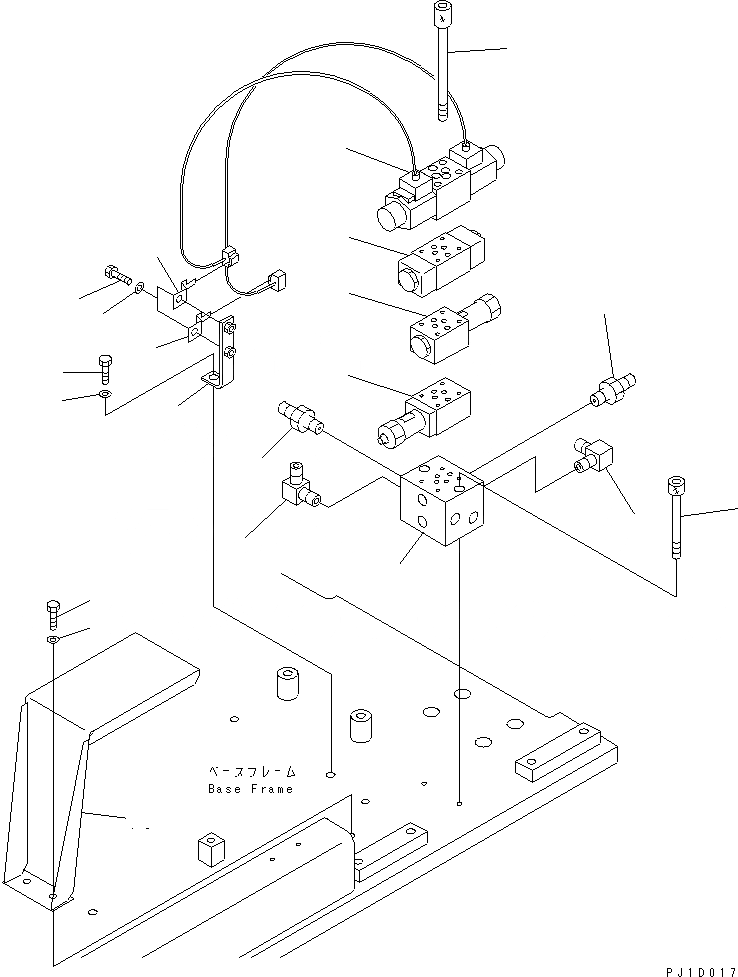 ベースフレーム
Base Frame

PJ1D017