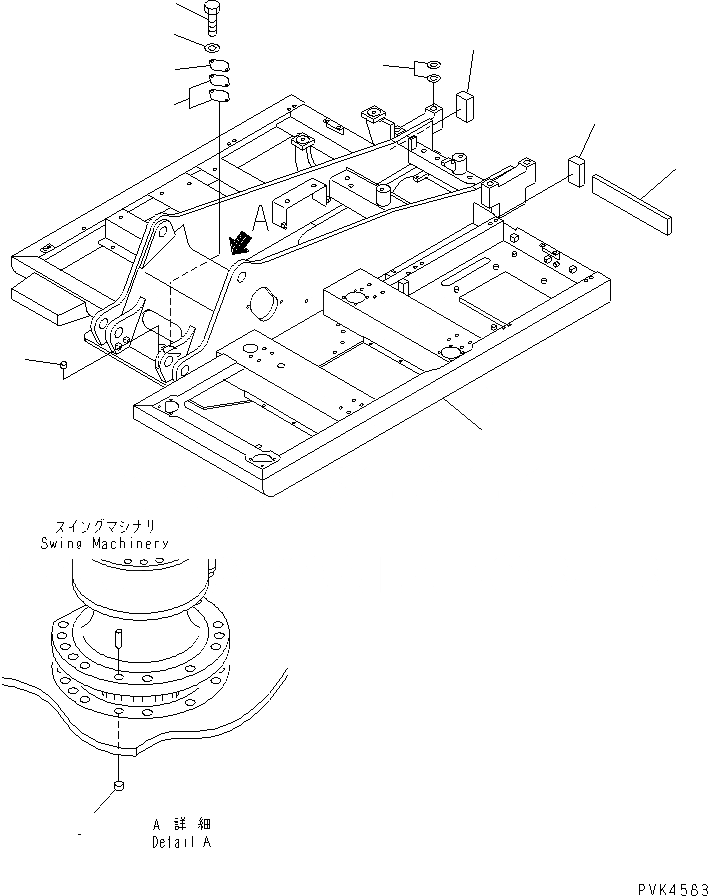 A

スイングマシナリ
Swing Machinery

A 詳 細
Detail A

PVK4583