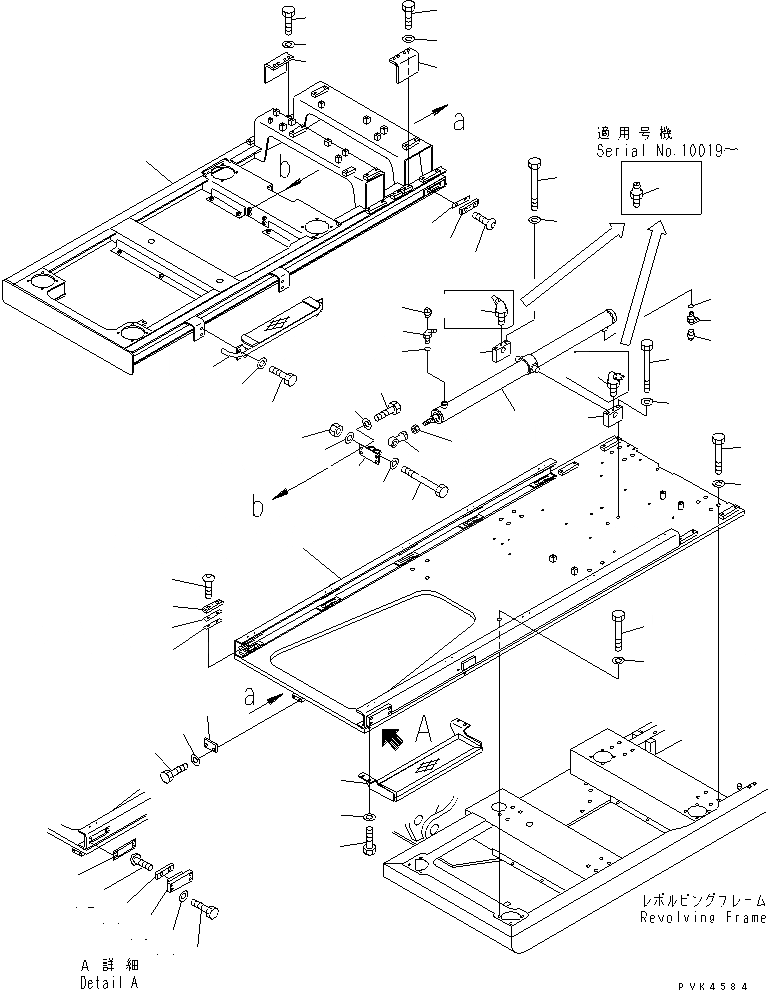 a
適用号機
Serial No.10019～
b
b
a
A
レボルビングフレーム
Revolving Frame
A 詳細
Detail A
PVK4584