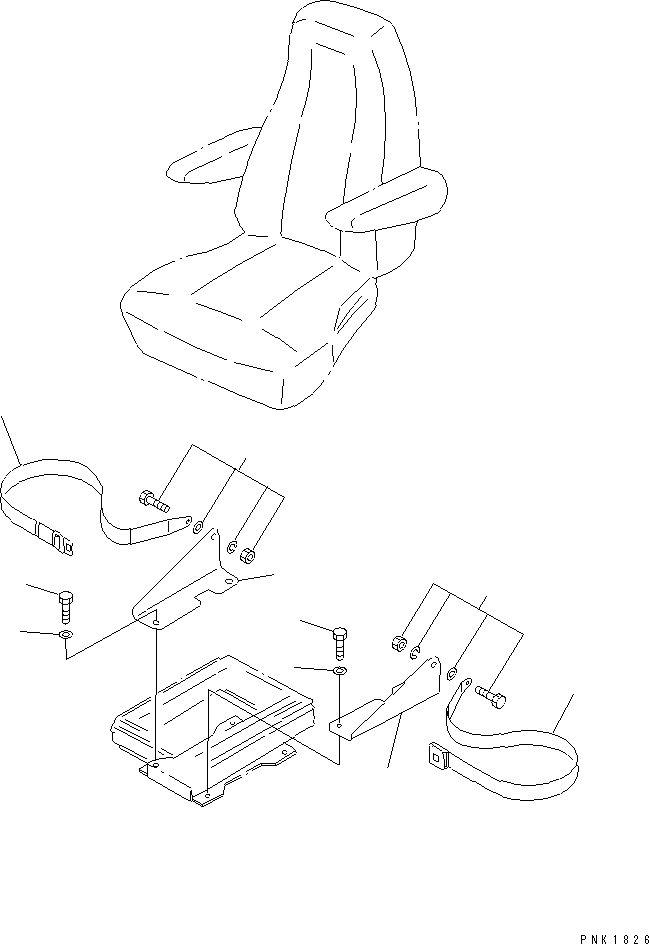 PNK1826