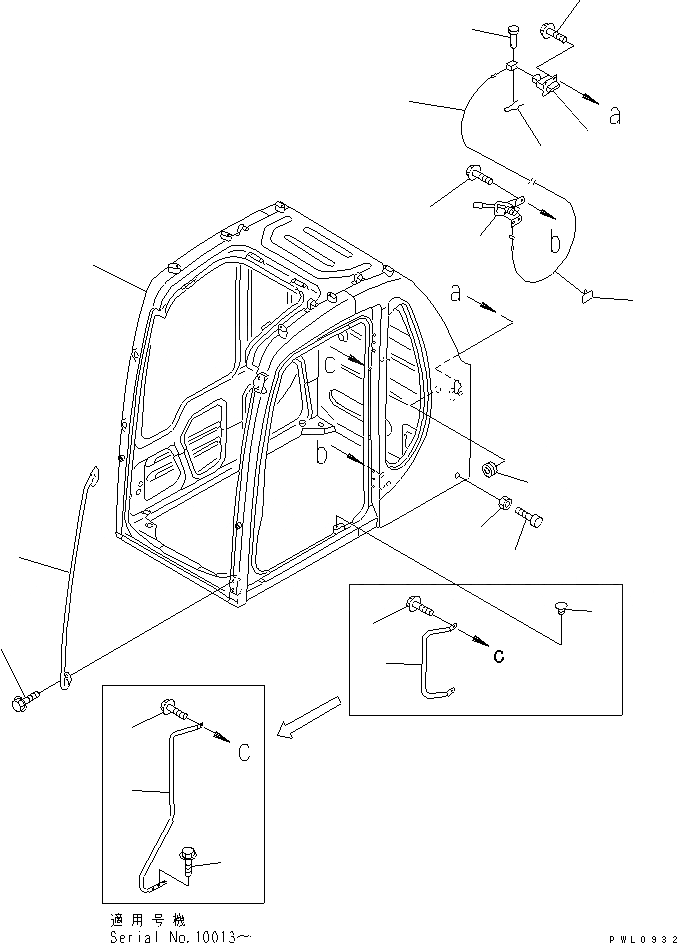 a
b
a
c
b
c
c
適用号機
Serial No.10013～
PWL0932