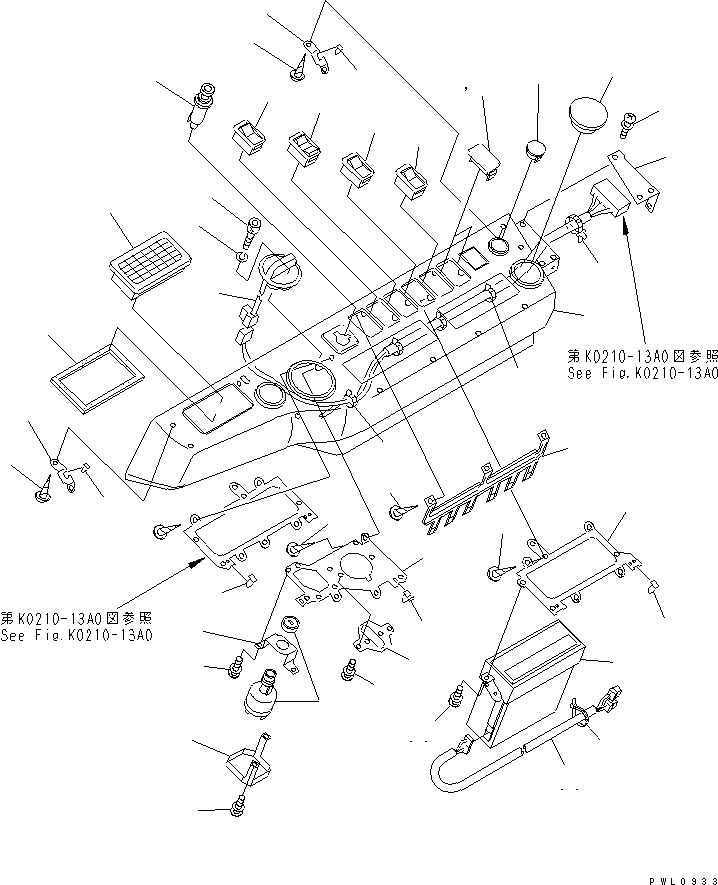 第K0210-13A0図参照
See Fig.K0210-13A0

第K0210-13A0図参照
See Fig.K0210-13A0

PWL0933