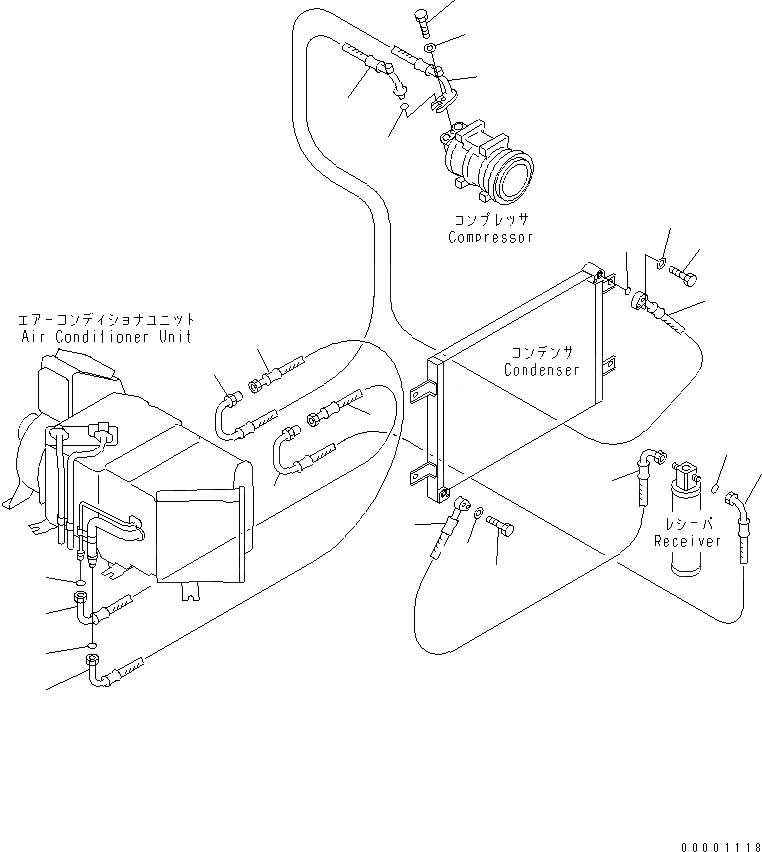 コンプレッサ
Compressor

エアーコンディショナユニット
Air Conditioner Unit

コンデンサ
Condenser

レシーバ
Receiver

00001118