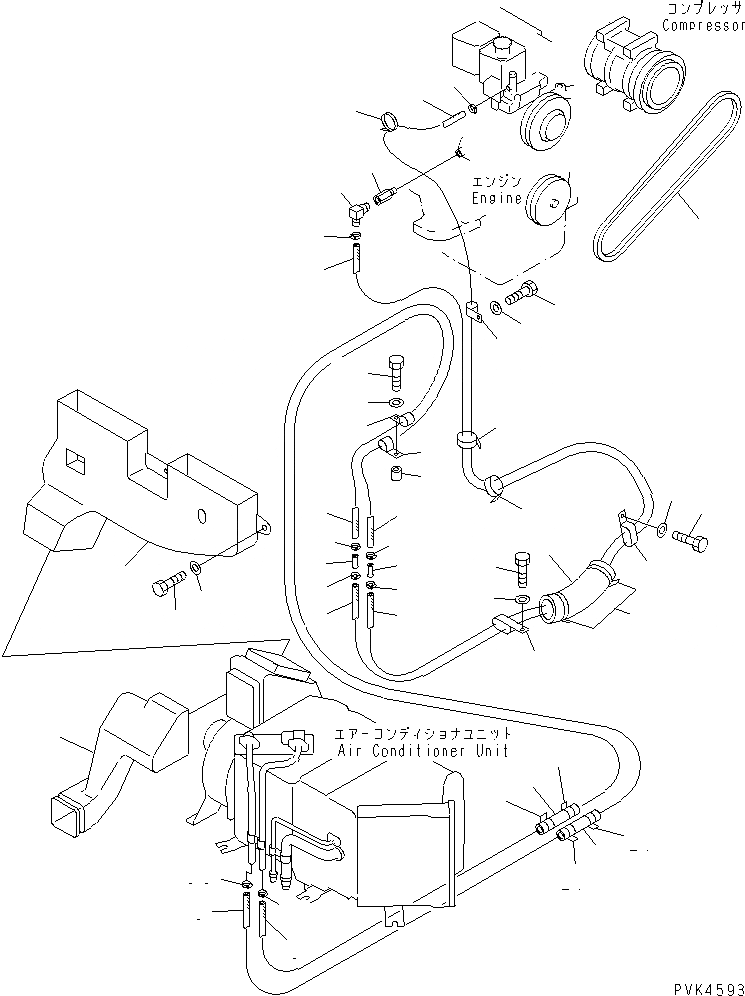 コンプレッサ
Compressor

エンジン
Engine

エアーコンディショナユニット
Air Conditioner Unit

PVK4593