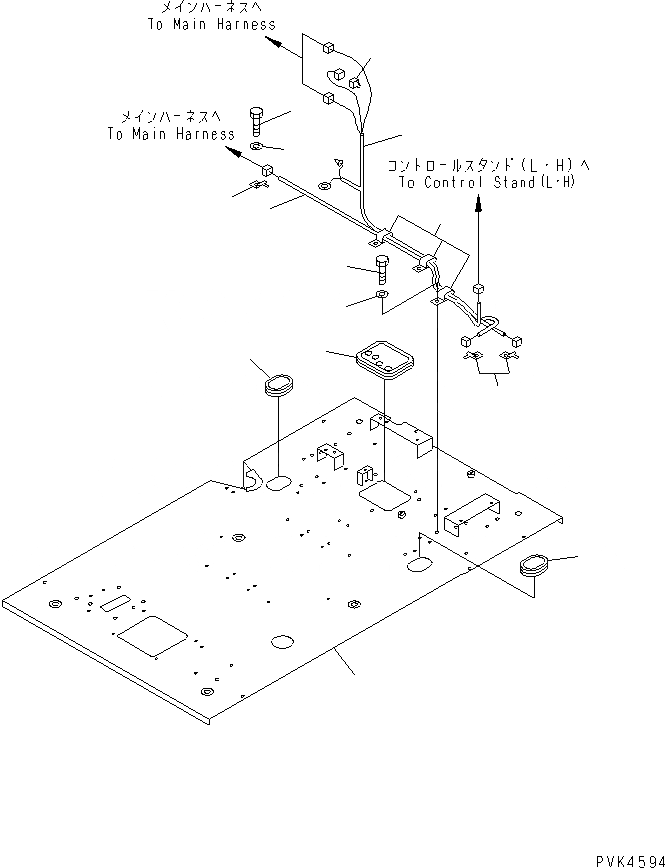 メインハーネスへ
To Main Harness

メインハーネスへ
To Main Harness

コントロールスタンド(L・H)へ
To Control Stand(L・H)

PVK4594