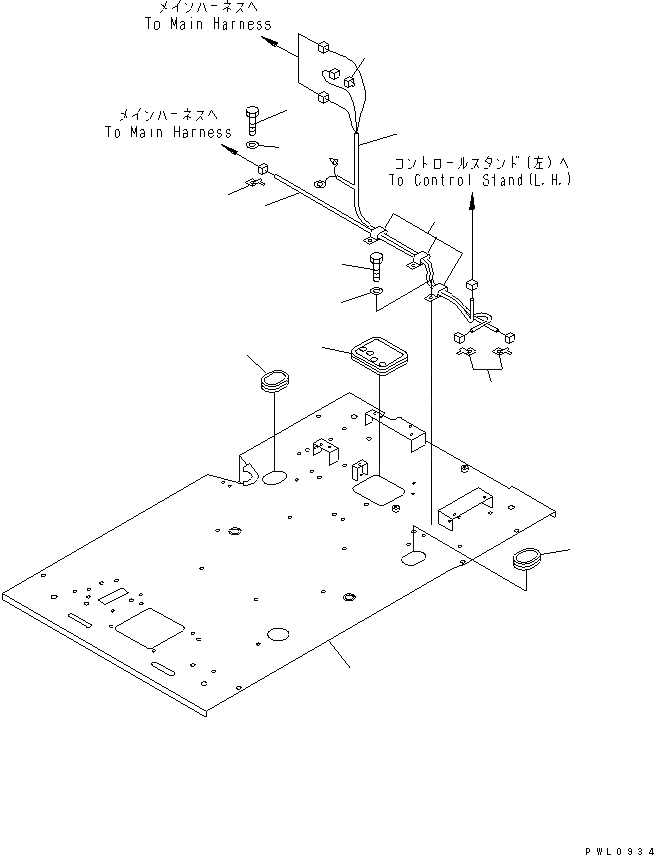 メインハーネスへ
To Main Harness

メインハーネスへ
To Main Harness

コントロールスタンド(左)へ
To Control Stand(L.H.)

PWL0934