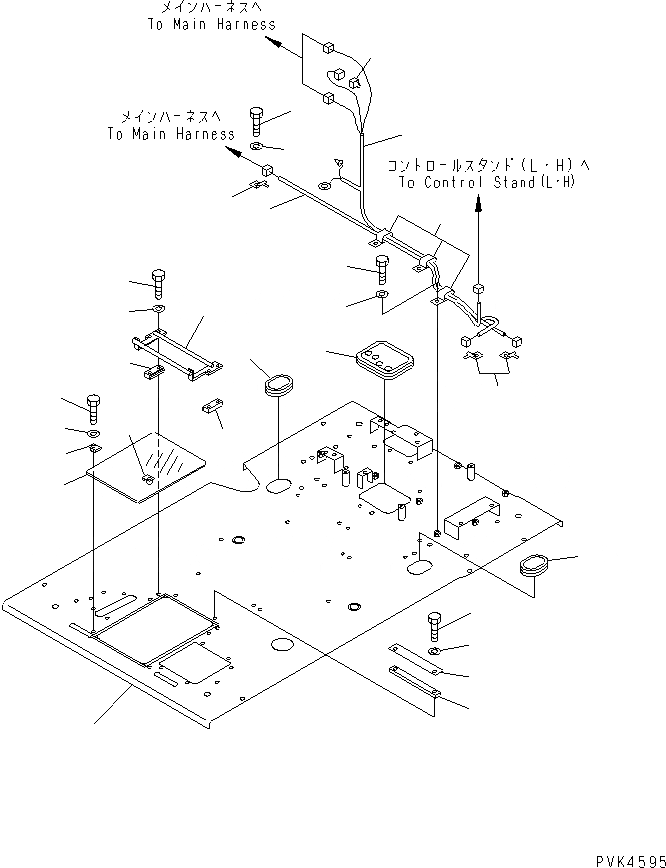 メインハーネスへ
To Main Harness

メインハーネスへ
To Main Harness

コントロールスタンド(L・H)へ
To Control Stand(L・H)

PVK4595