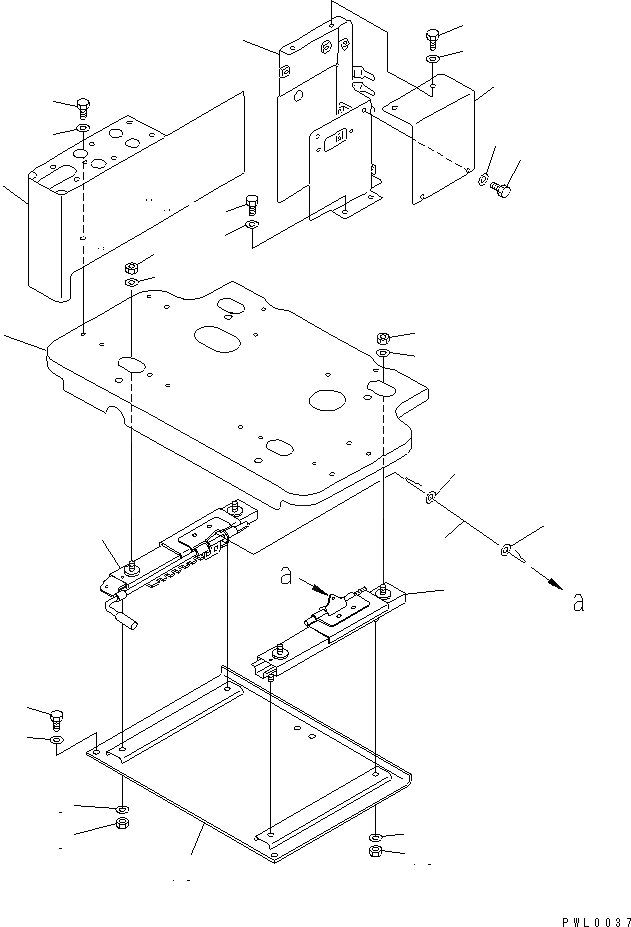 a

a

PWL0037