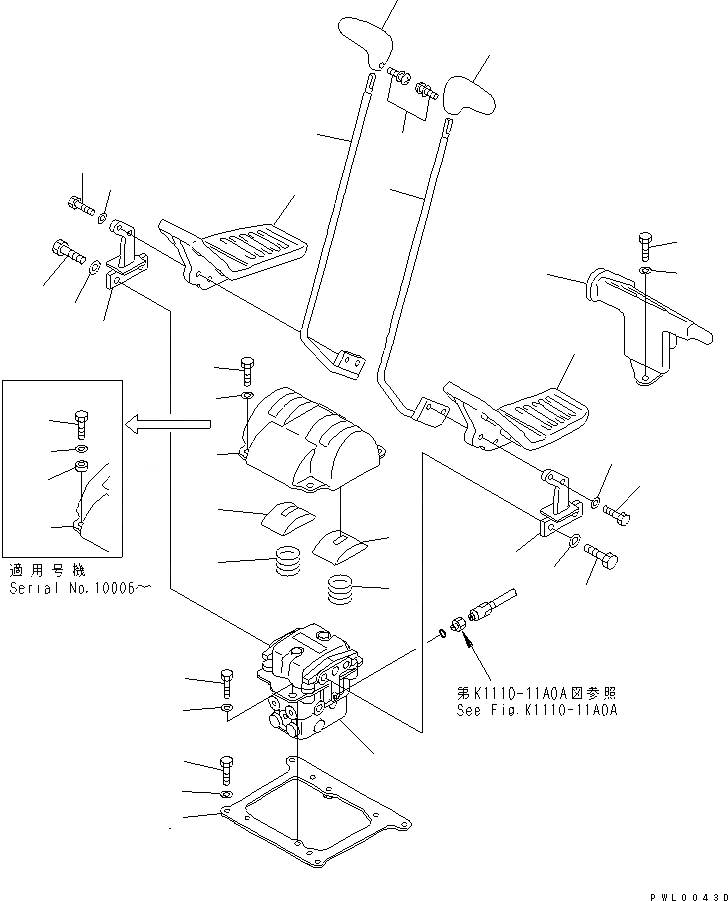 適用号機
Serial No.10006~

第K1110-11A0A図参照
See Fig.K1110-11A0A

PWL00430