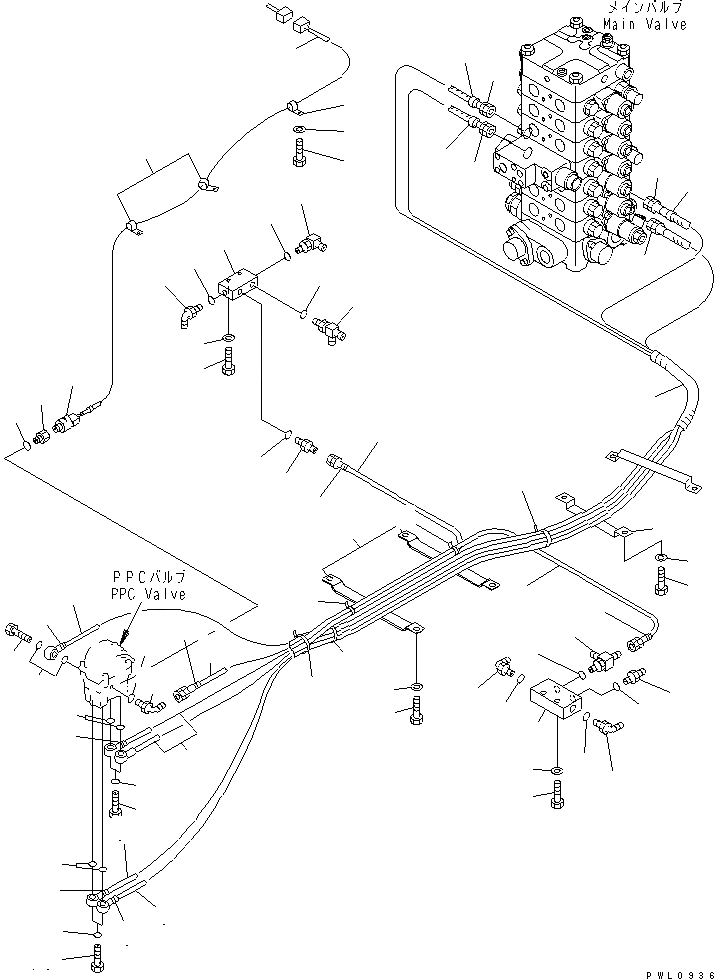 メインバルブ
Main Valve

PPCバルブ
PPC Valve

PWL0936