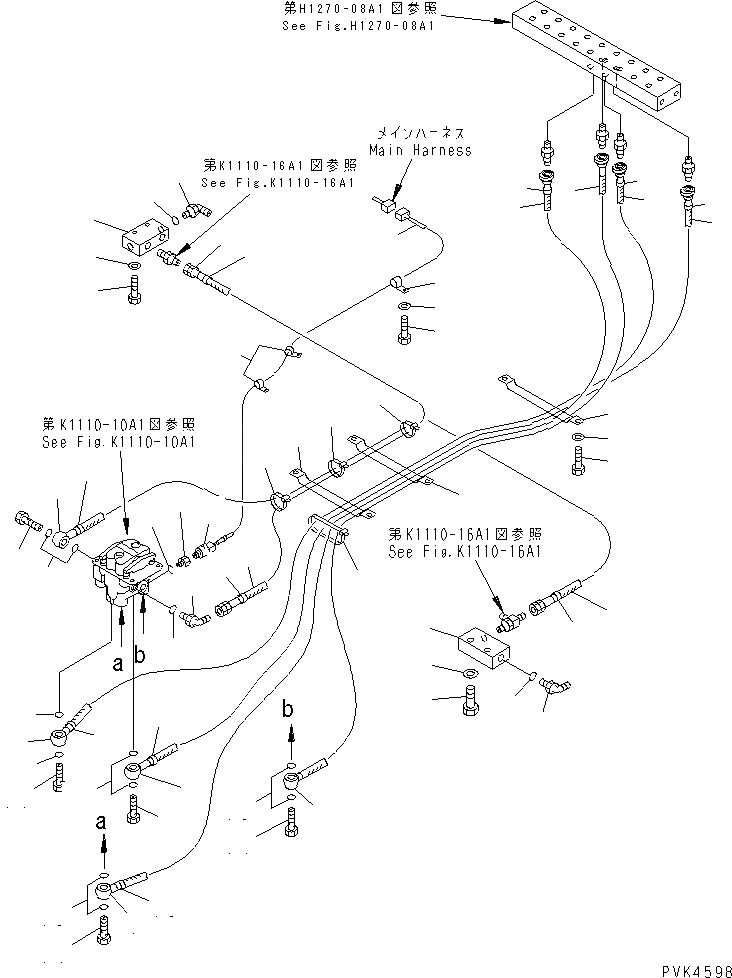 第H1270-08A1図参照
See Fig.H1270-08A1

メインハーネス
Main Harness

第K1110-16A1図参照
See Fig.K1110-16A1

第K1110-10A1図参照
See Fig.K1110-10A1

第K1110-16A1図参照
See Fig.K1110-16A1

a
b

b

a

PVK4598