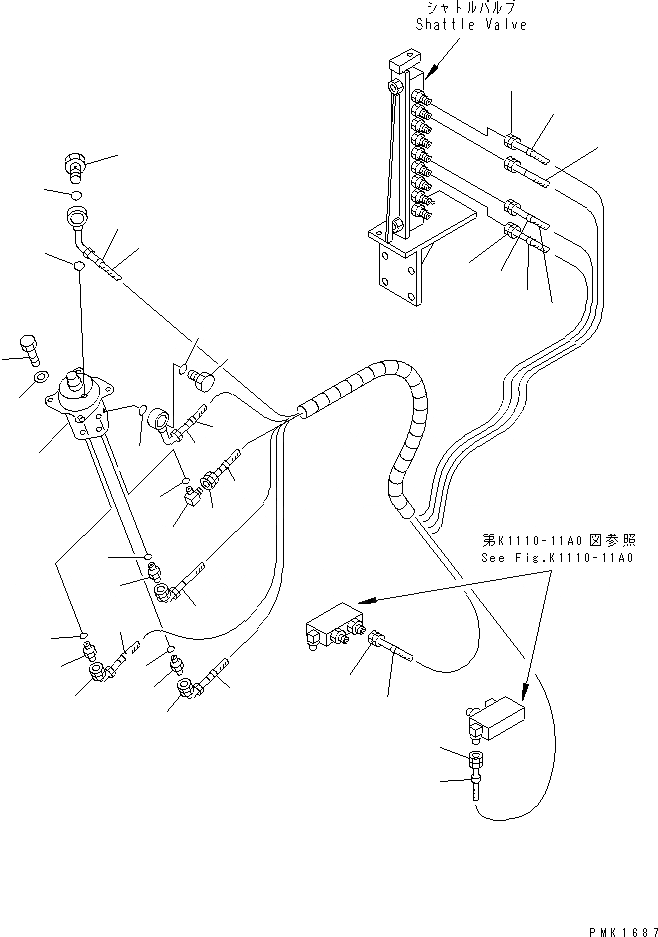 シャトルバルブ
Shattle Valve

第K1110-11A0 図参照
See Fig.K1110-11A0

PMK1687