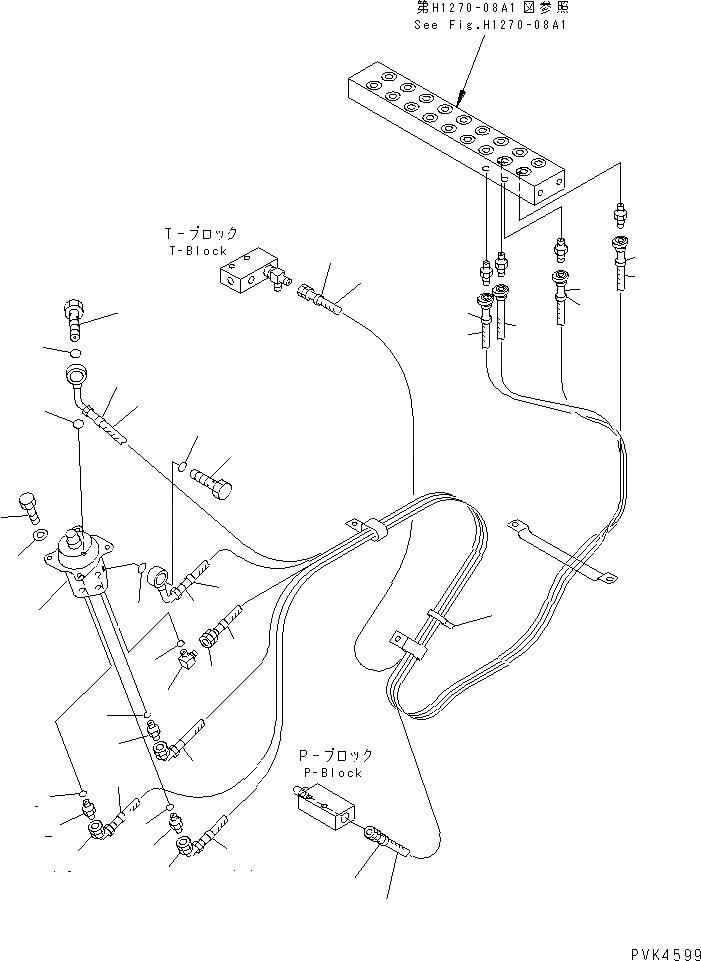 第H1270-08A1図参照
See Fig.H1270-08A1

T-ブロック
T-Block

P-ブロック
P-Block

PVK4599