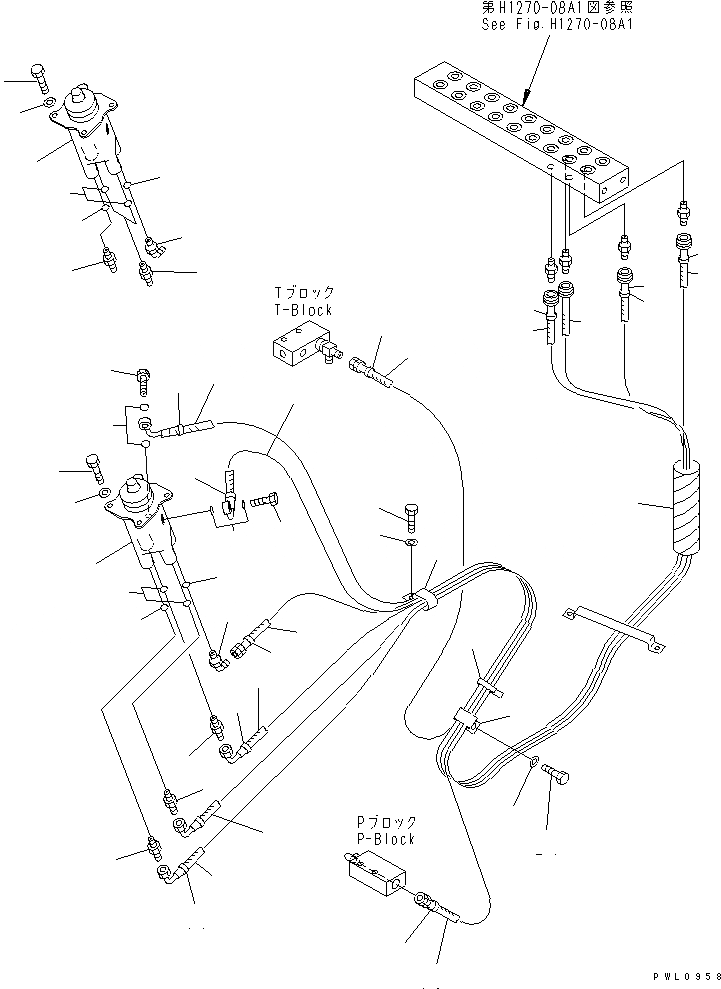 第H1270-08A1図参照
See Fig.H1270-08A1

Tブロック
T-Block

Pブロック
P-Block

PWL0958