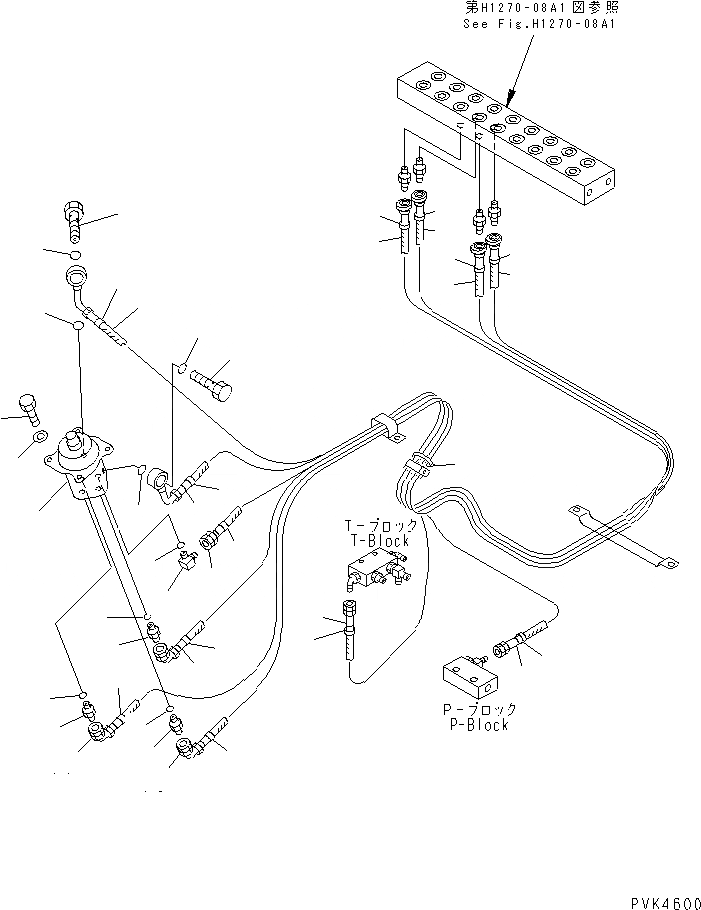 第H1270-08A1図参照
See Fig.H1270-08A1

T-ブロック
T-Block

P-ブロック
P-Block

PVK4600