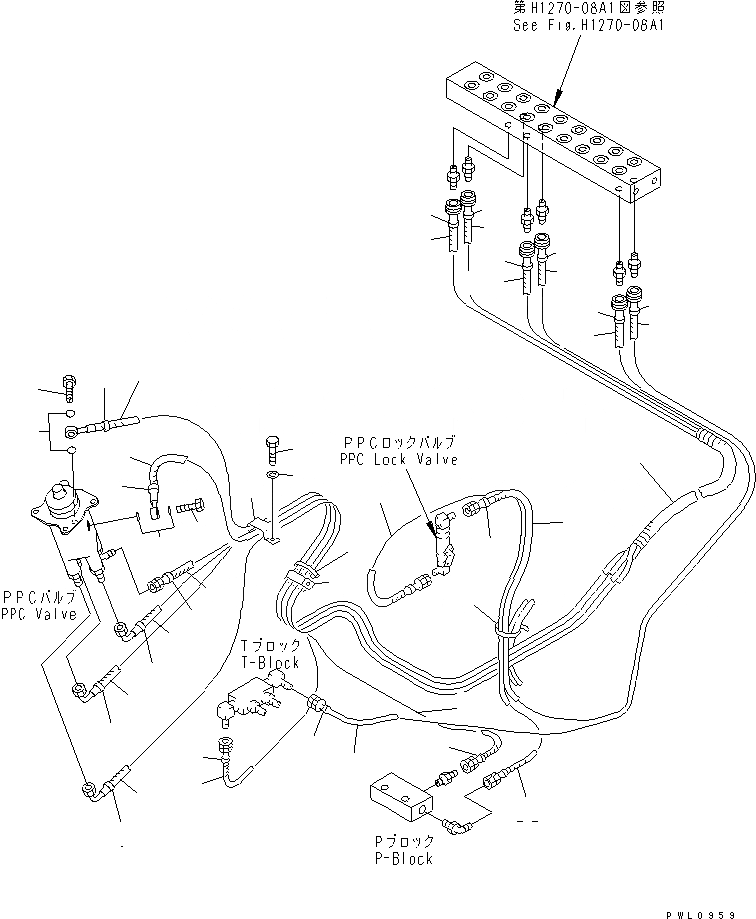 第H1270-08A1図参照
See Fig.H1270-08A1

PPCロックバルブ
PPC Lock Valve

PPCバルブ
PPC Valve

Tブロック
T-Block

Pブロック
P-Block

PWL0959