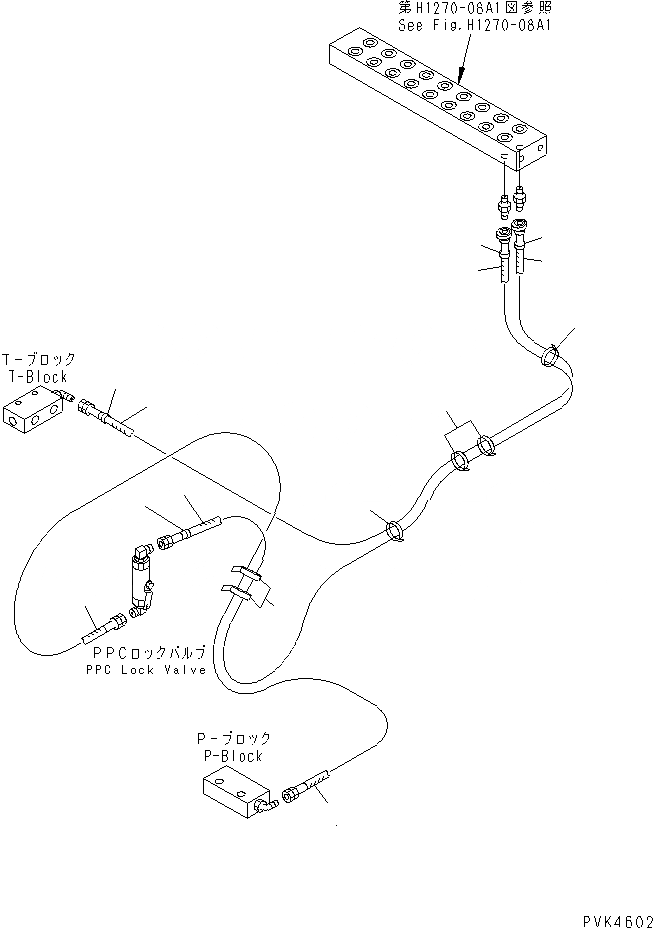 第H1270-08A1図参照
See Fig.H1270-08A1

T-ブロック
T-Block

PPCロックバルブ
PPC Lock Valve

P-ブロック
P-Block

PVK4602