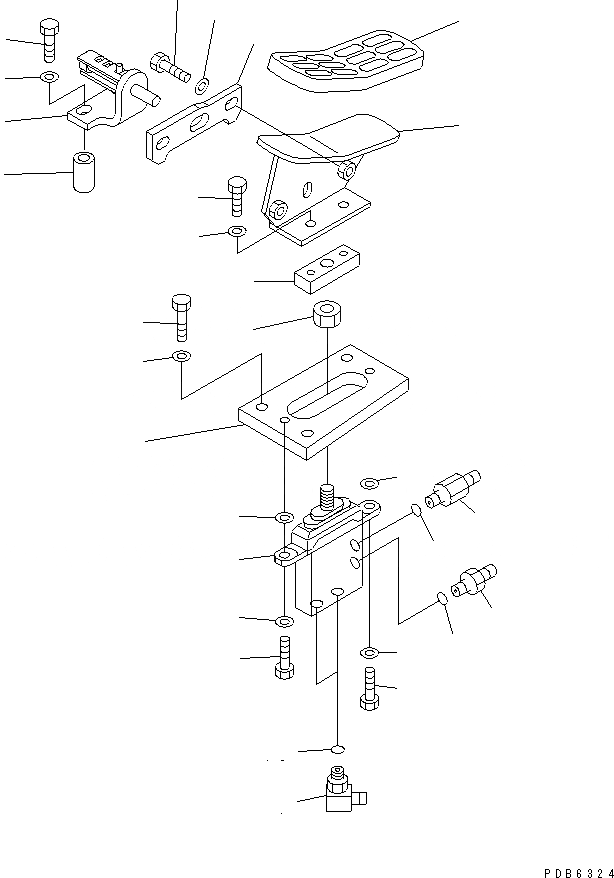 PDB6324