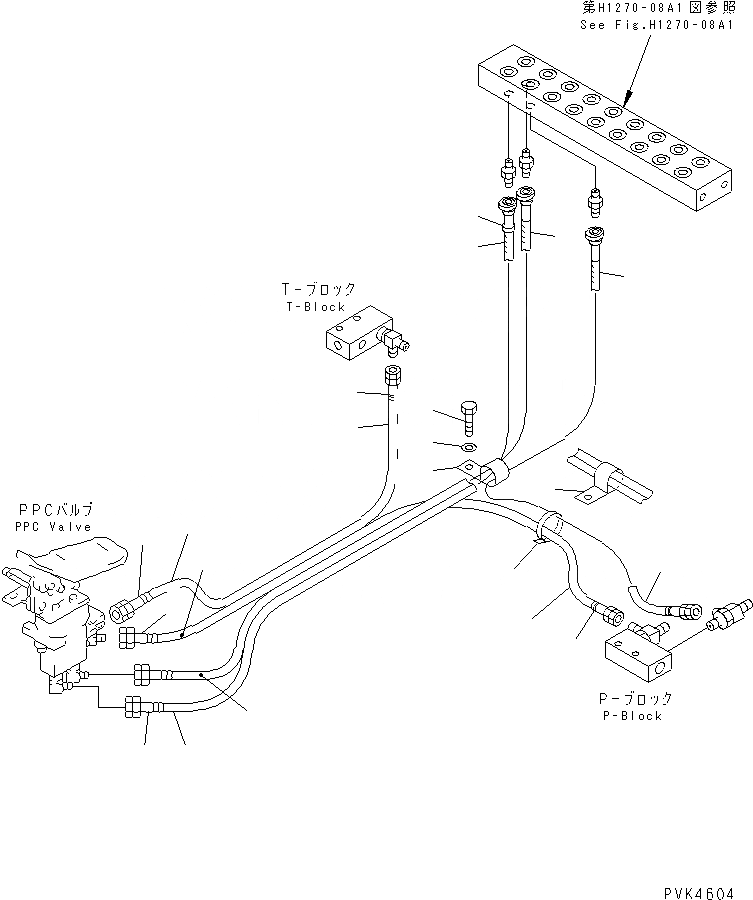 第H1270-08A1図参照
See Fig.H1270-08A1

T-ブロック
T-Block

PPCバルブ
PPC Valve

P-ブロック
P-Block

PVK4604