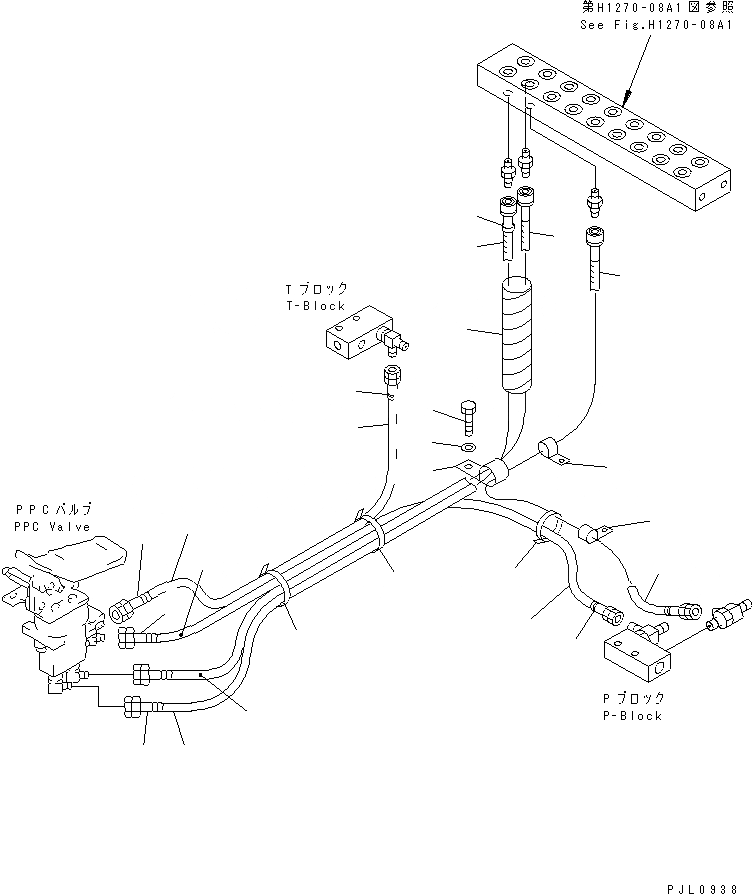 第H1270-08A1図参照
See Fig.H1270-08A1

Tブロック
T-Block

PPCバルブ
PPC Valve

Pブロック
P-Block

PJL0938