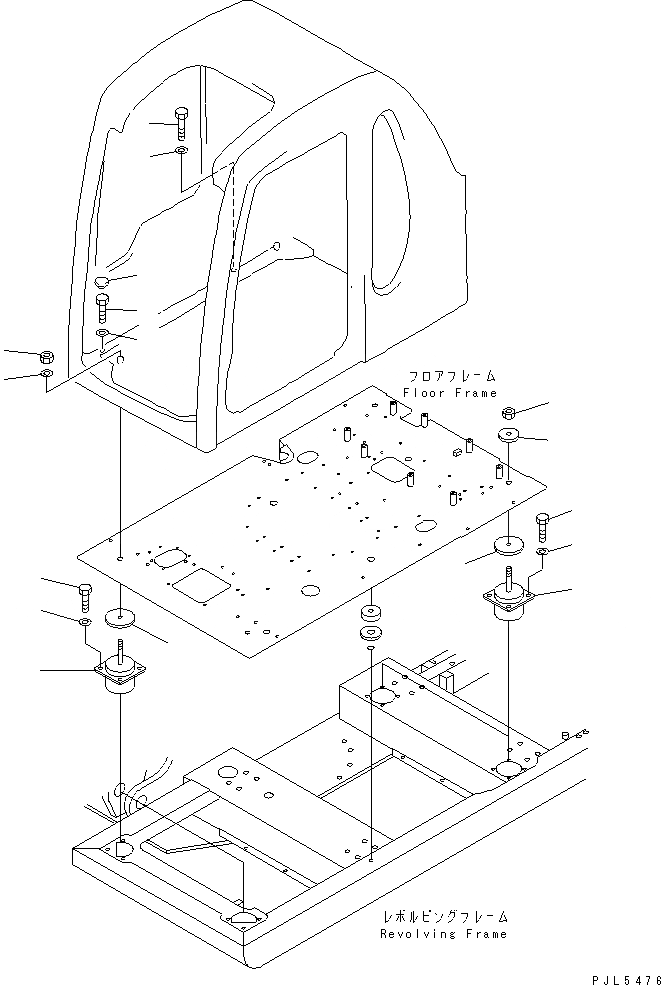 フロアフレーム
Floor Frame

レボルビングフレーム
Revolving Frame

PJL5476