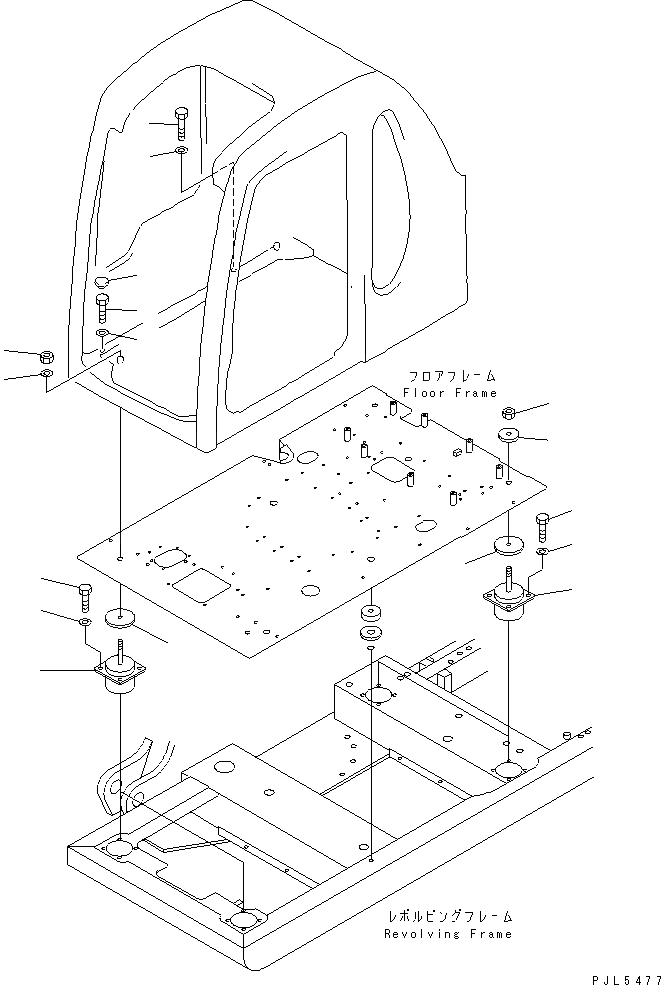 フロアフレーム
Floor Frame

レボルビングフレーム
Revolving Frame

PJL5477