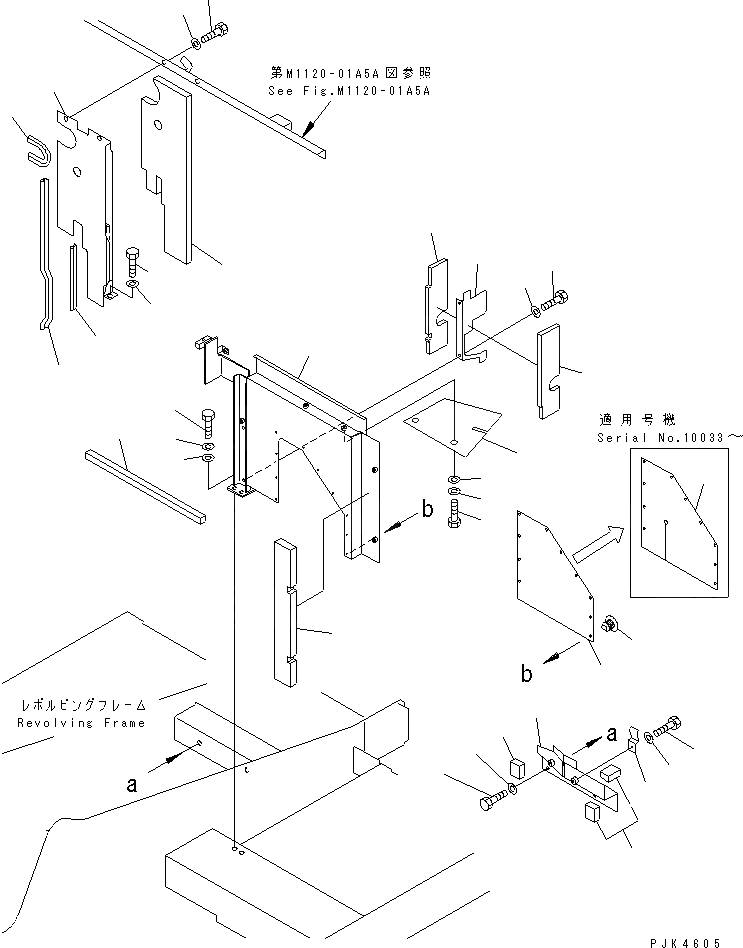 第M1120-01A5A図参照
See Fig.M1120-01A5A

適用号機
Serial No.10033～

b

b

レボルビングフレーム
Revolving Frame

a

a

PJK4605