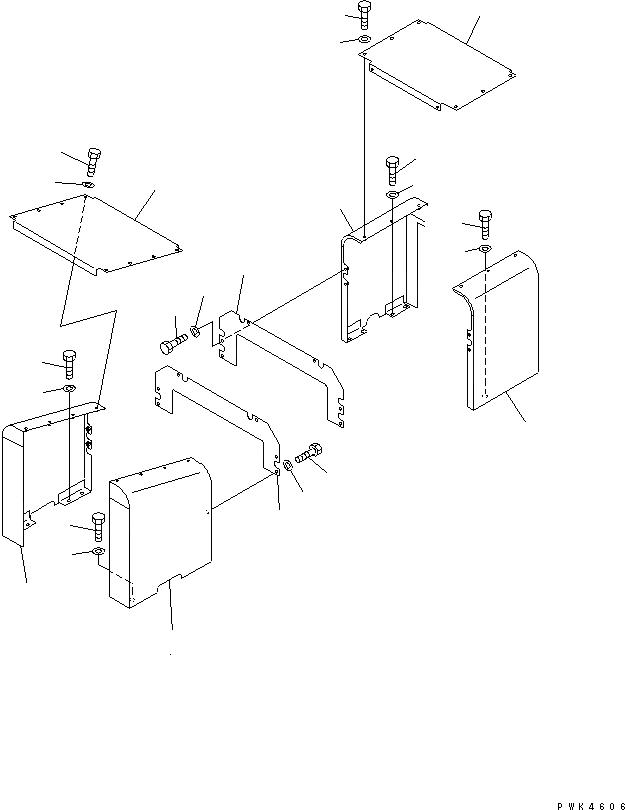 PWK4606