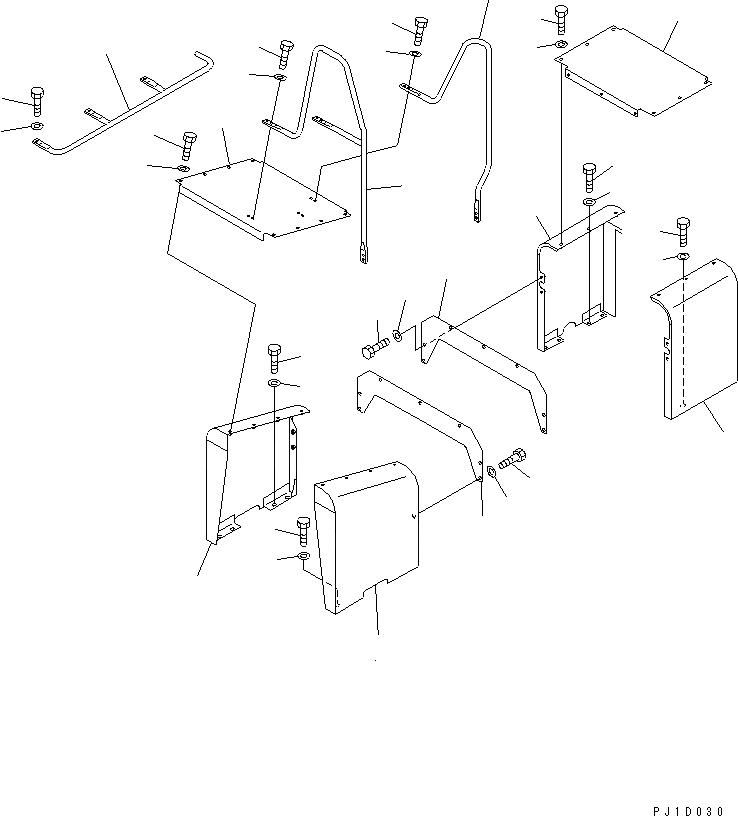 PJ1D030