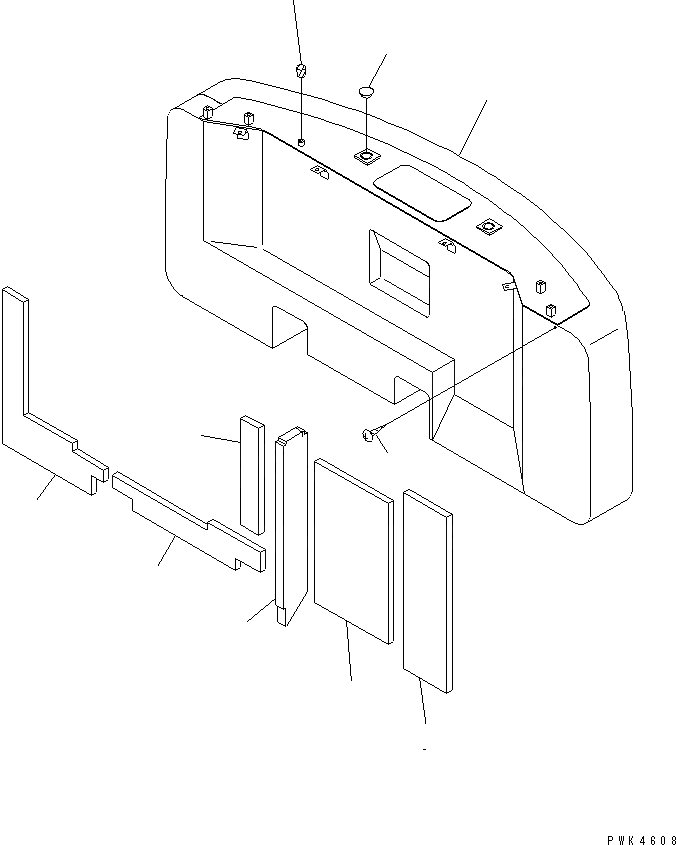 PWK4608