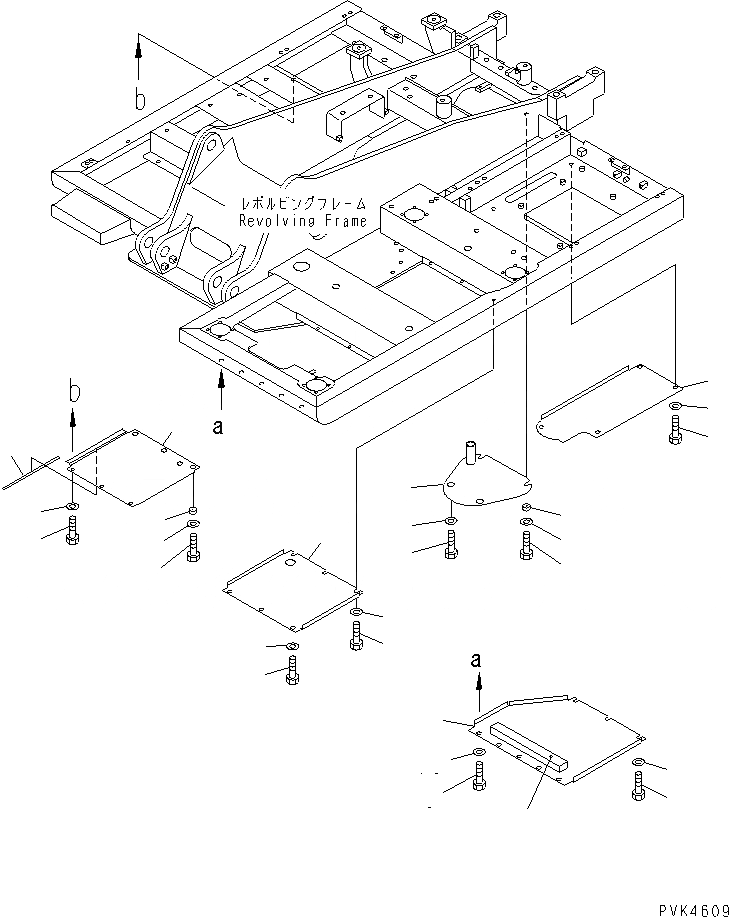 b

レボルビングフレーム
Revolving Frame

a

b

a

PVK4609