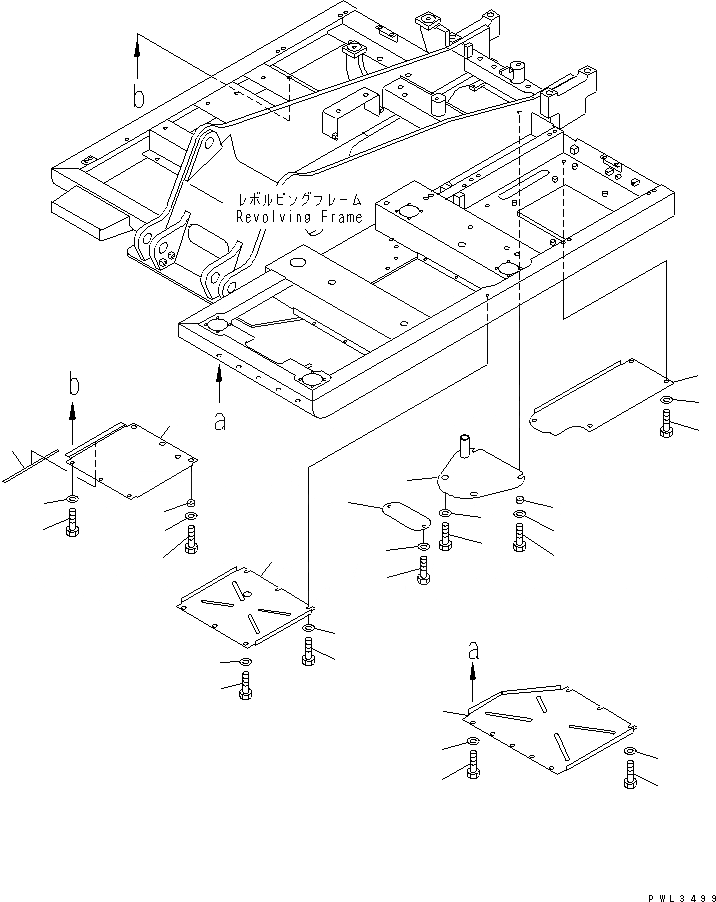 b

レボルビングフレーム
Revolving Frame

a

b

a

PWL3499