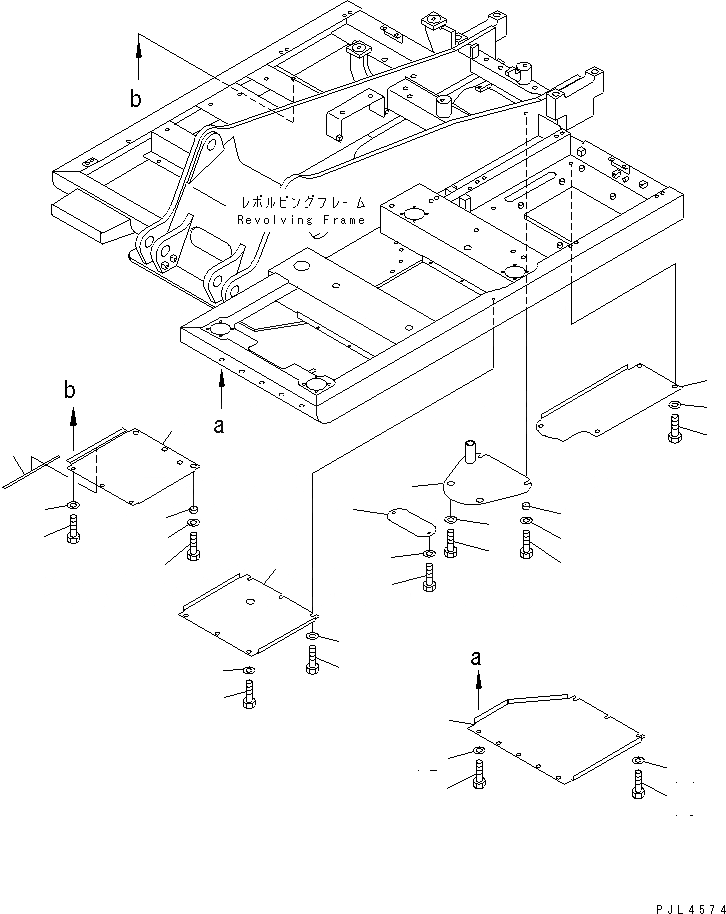 b

レボルビングフレーム
Revolving Frame

a

b

a

PJL4574